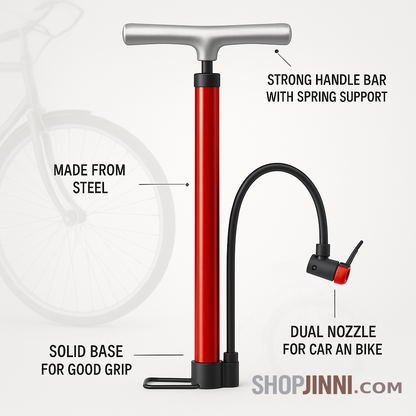 STRONG HANDLE BAR WITH SPRING SUPPORT

MADE FROM STEEL

DUAL NOZZLE FOR CAR AN BIKE

SOLID BASE FOR GOOD GRIP

SHOPJINNI.COM